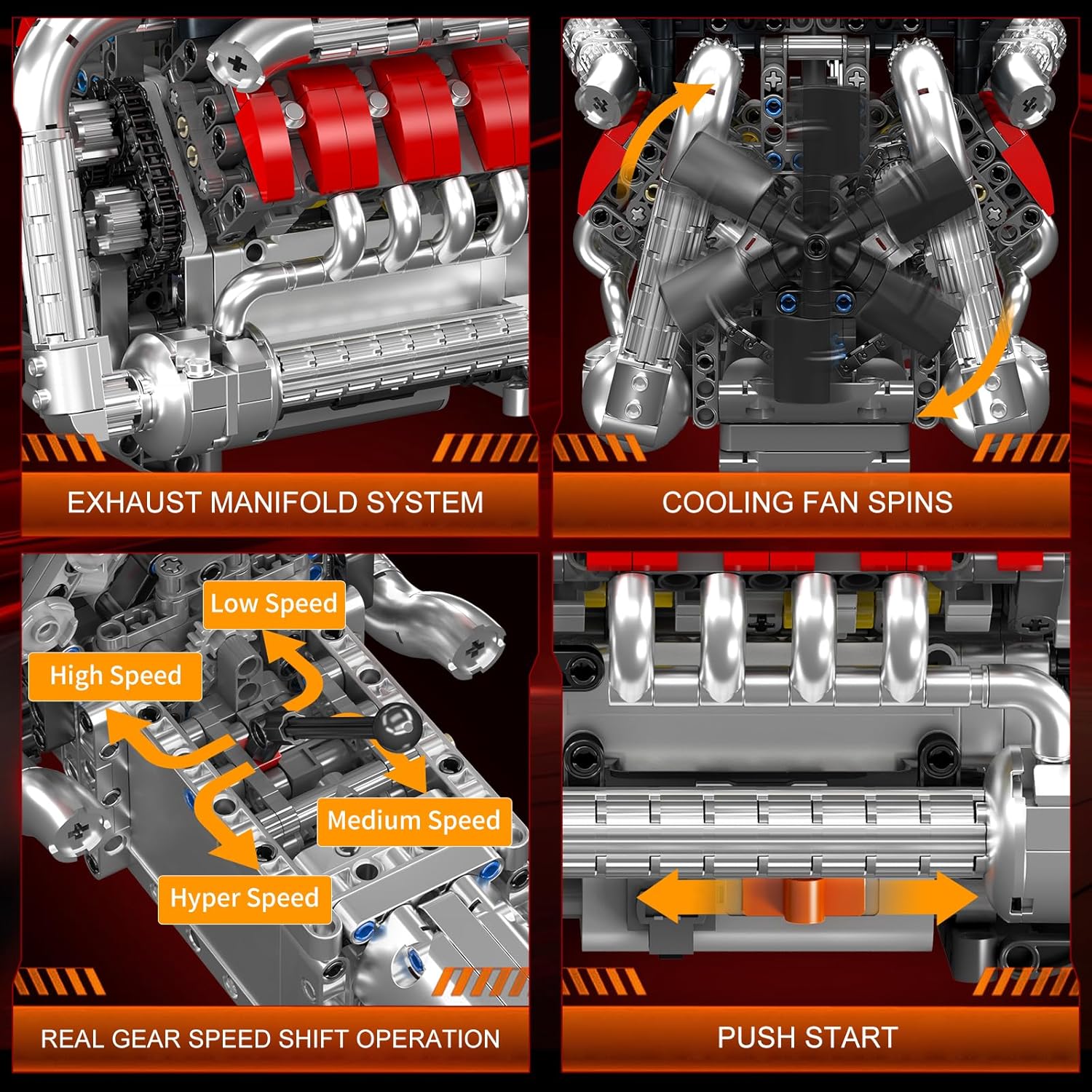 EXHAUST MANIFOLD SYSTEM

COOLING FAN SPINS

Low Speed

High Speed

Medium Speed

Hyper Speed

REAL GEAR SPEED SHIFT OPERATION

PUSH START